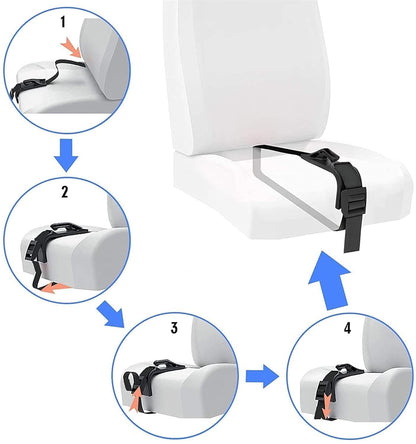 1

2

3

4