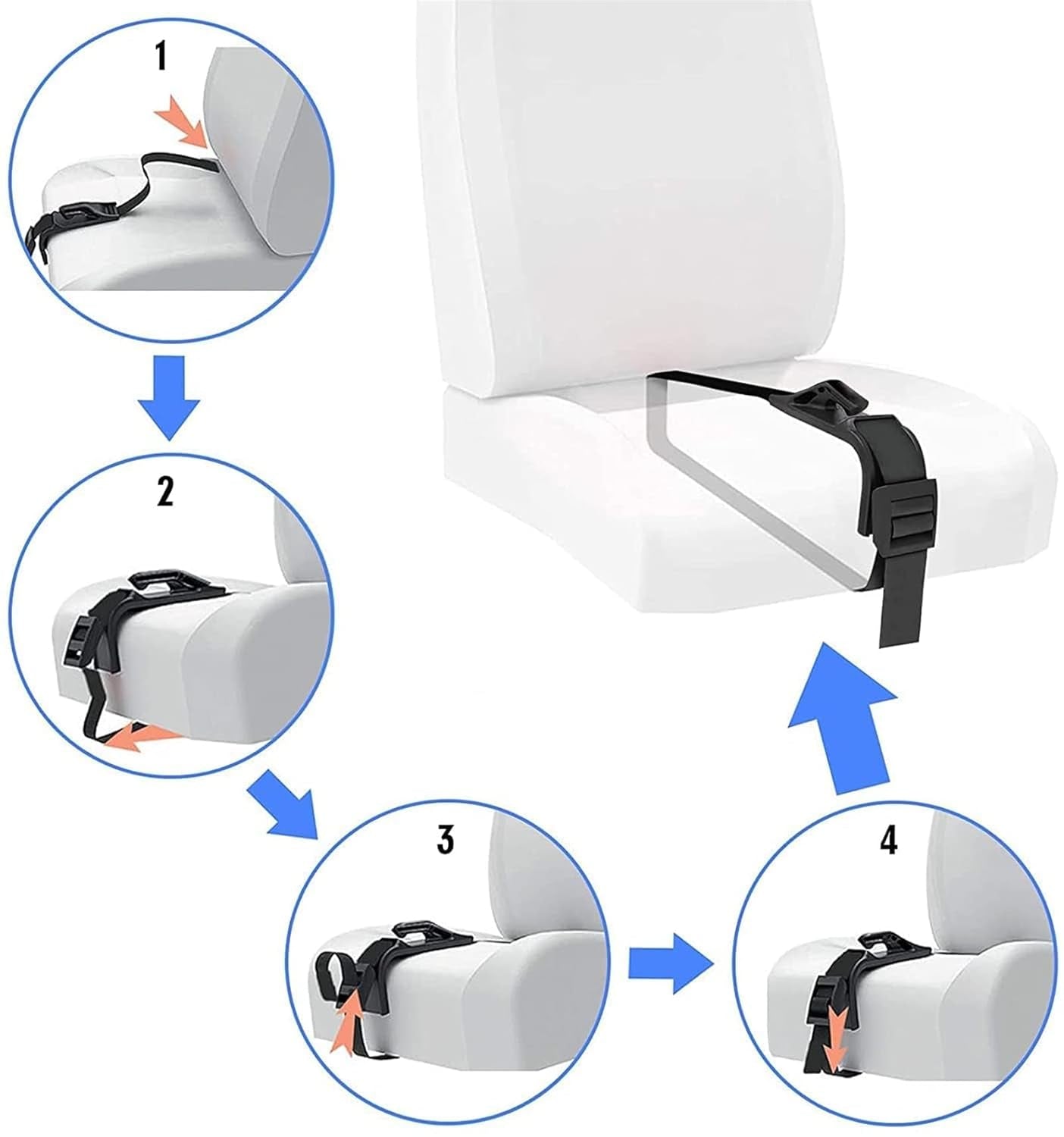 1

2

3

4